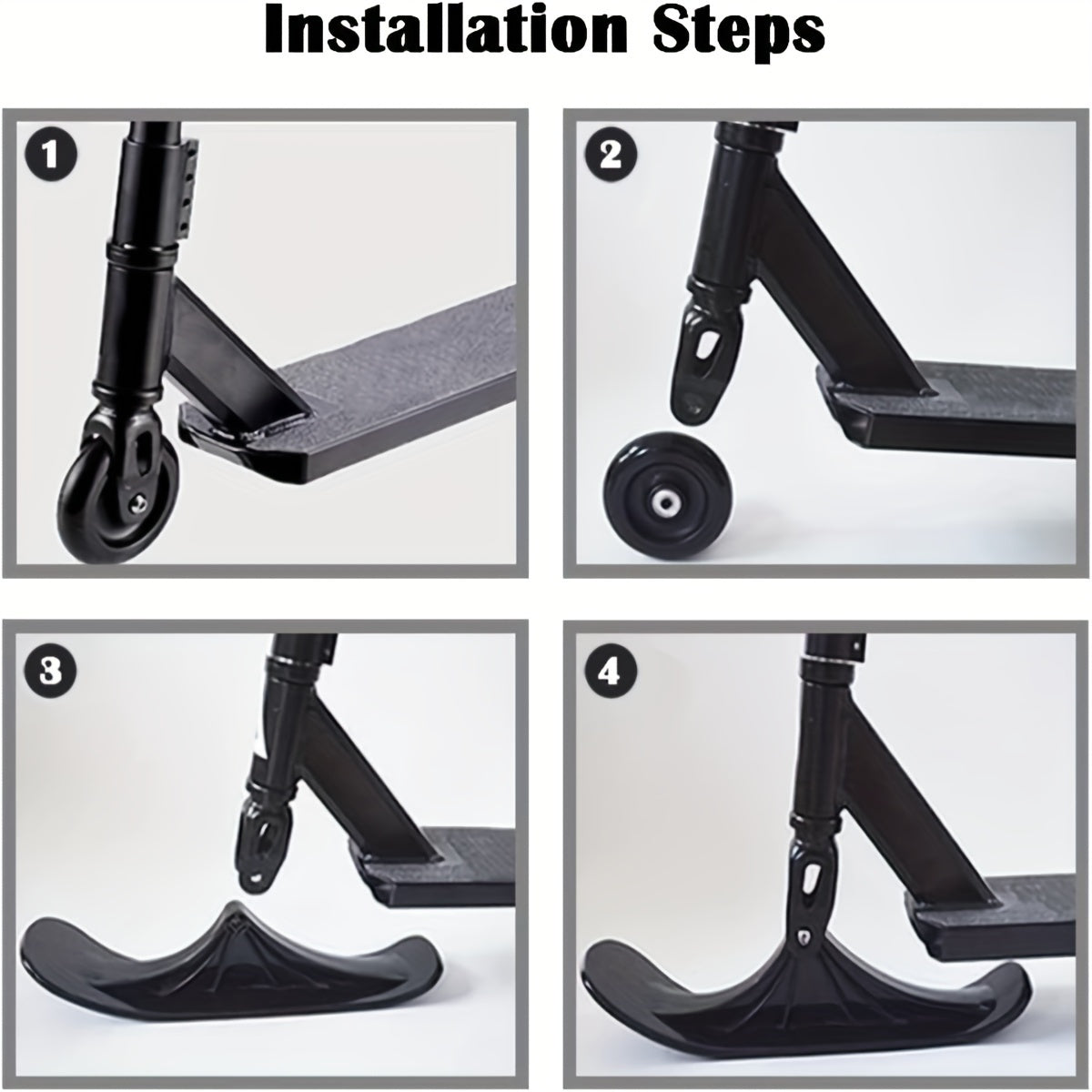 Installation Steps

1

2

3

4